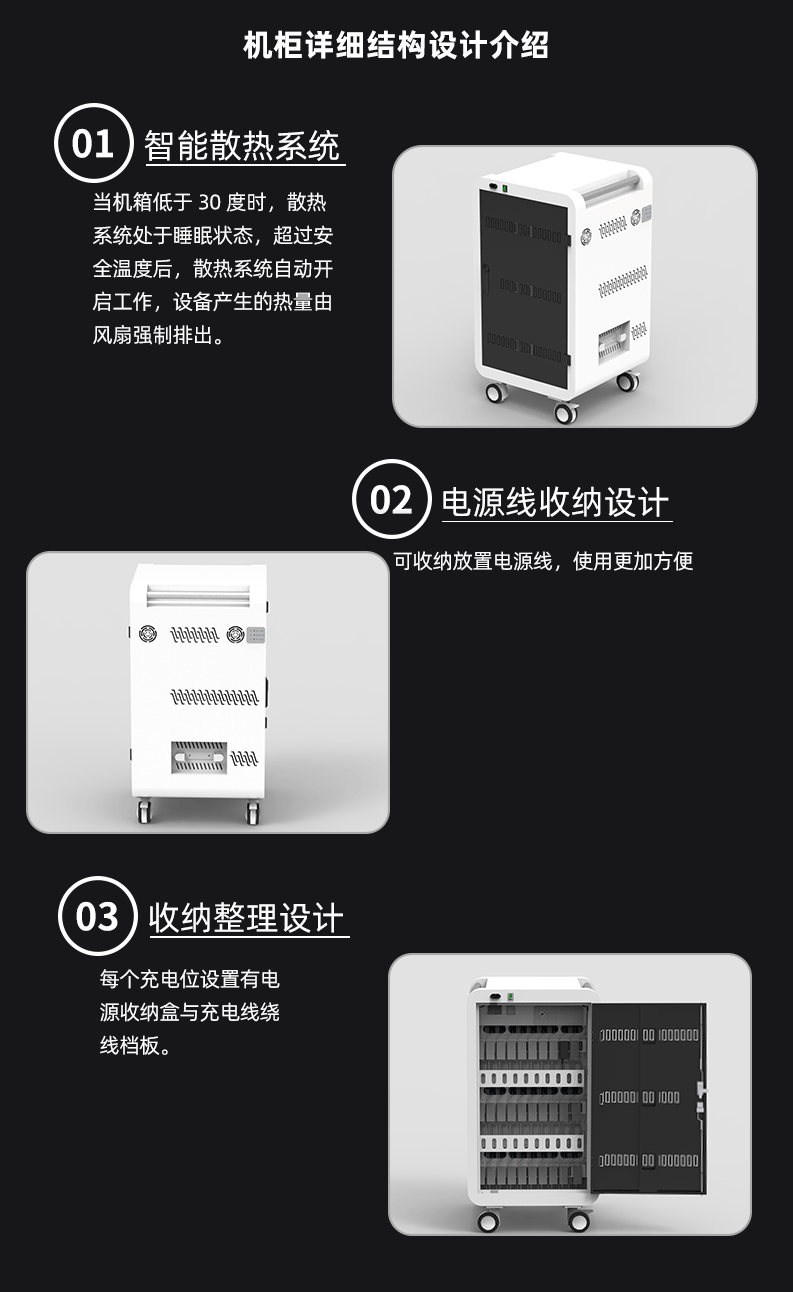 机柜详细结构设计介绍

01 智能散热系统

当机箱低于 30 度时，散热系统处于睡眠状态，超过安全温度后，散热系统自动开启工作，设备产生的热量由风扇强制排出。

02 电源线收纳设计

可收纳放置电源线，使用更加方便

03 收纳整理设计

每个充电位设置有电源收纳盒与充电线绕线档板。